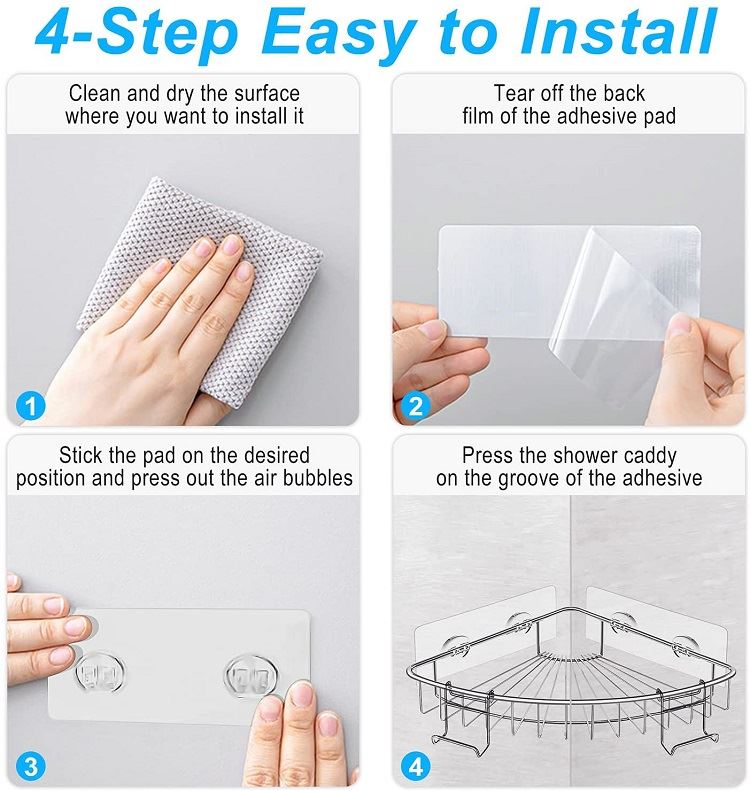 4-Step Easy to Install

Clean and dry the surface where you want to install it

1

Tear off the back film of the adhesive pad

2

Stick the pad on the desired position and press out the air bubbles

3

Press the shower caddy on the groove of the adhesive

4